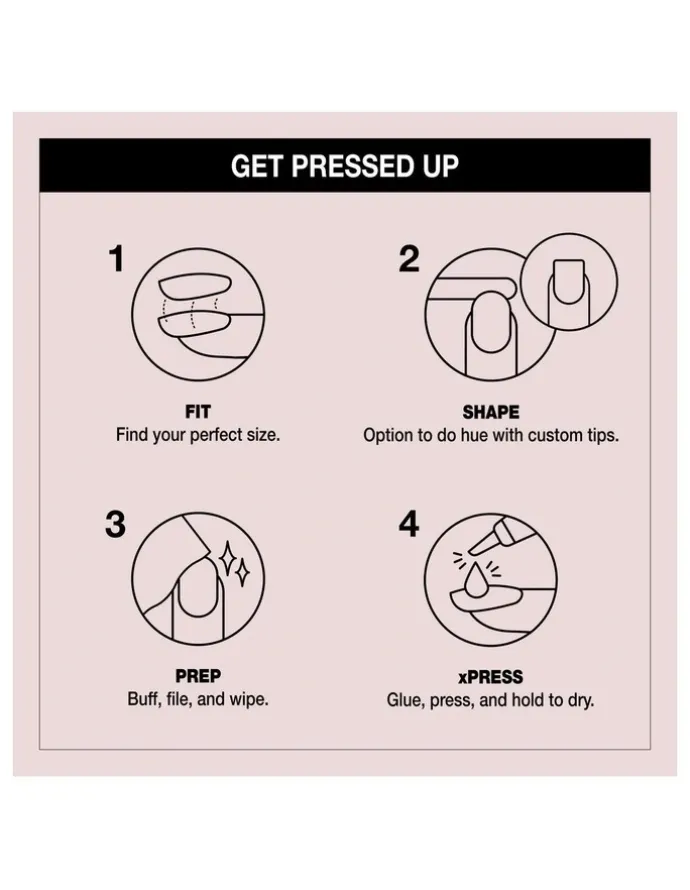 GET PRESSED UP

1

FIT
Find your perfect size.

2

SHAPE
Option to do hue with custom tips.

3

PREP
Buff, file, and wipe.

4

xPRESS
Glue, press, and hold to dry.