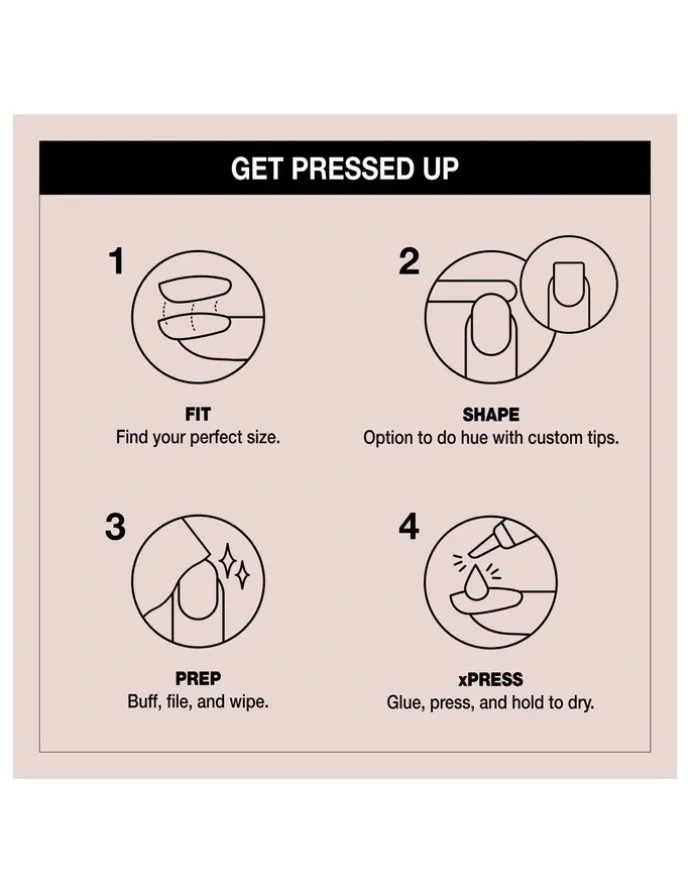 GET PRESSED UP

1

FIT
Find your perfect size.

2

SHAPE
Option to do hue with custom tips.

3

PREP
Buff, file, and wipe.

4

xPRESS
Glue, press, and hold to dry.