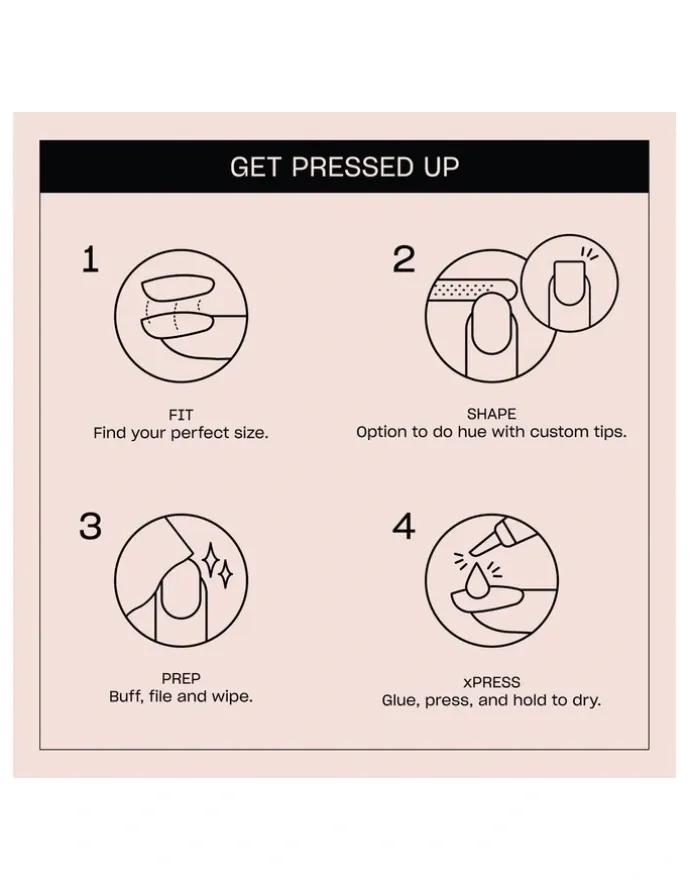 GET PRESSED UP

1

FIT
Find your perfect size.

2

SHAPE
Option to do hue with custom tips.

3

PREP
Buff, file and wipe.

4

xPRESS
Glue, press, and hold to dry.