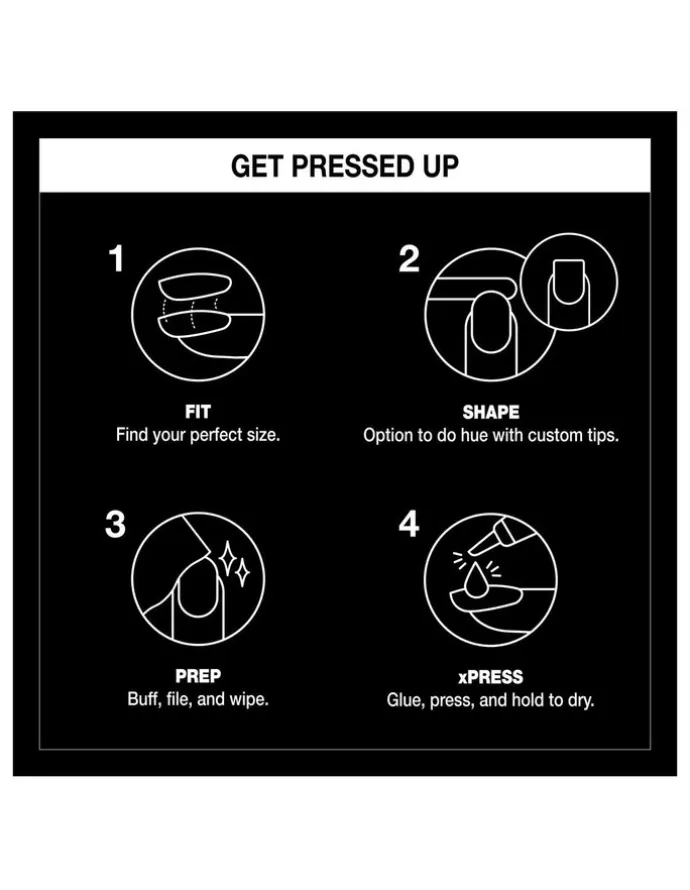 GET PRESSED UP

1

FIT
Find your perfect size.

2

SHAPE
Option to do hue with custom tips.

3

PREP
Buff, file, and wipe.

4

xPRESS
Glue, press, and hold to dry.